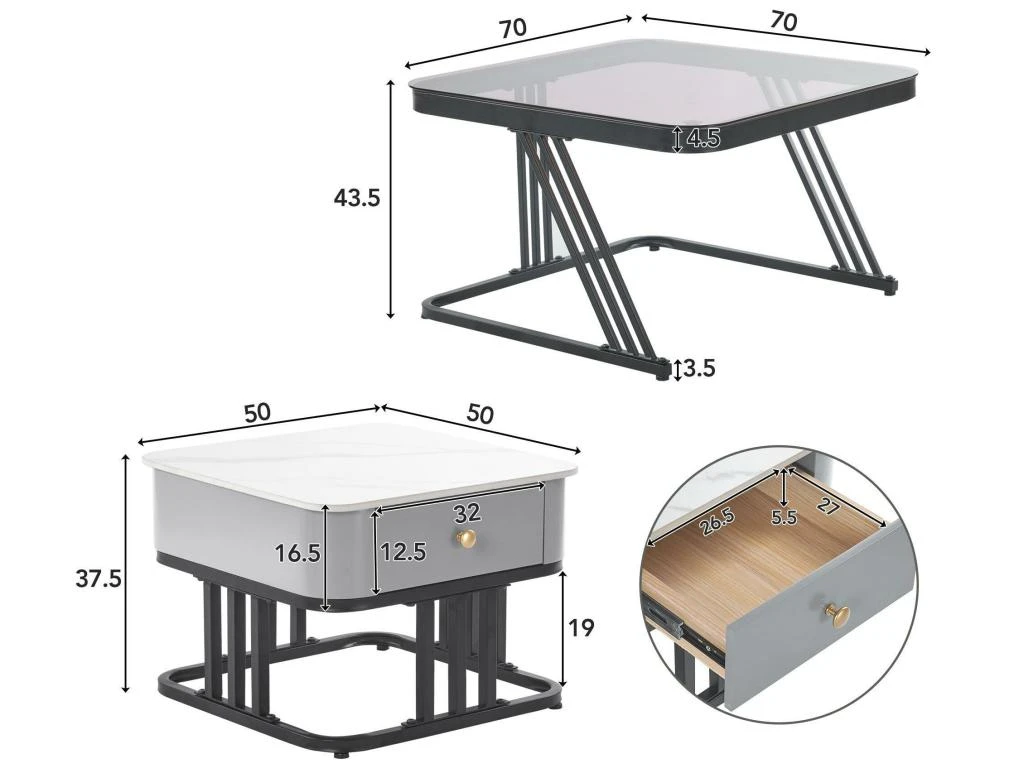 70
70
4.5
43.5
3.5
50
50
32
16.5
12.5
37.5
19
26.5
5.5
27