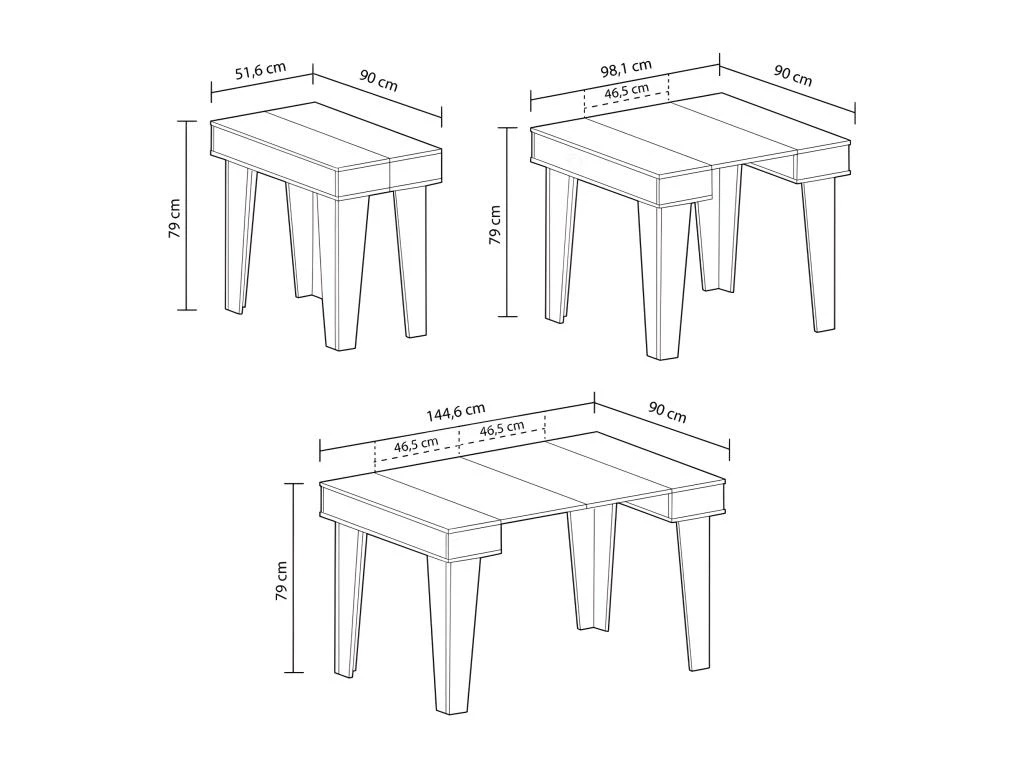 51,6 cm
90 cm
79 cm

98,1 cm
46,5 cm
90 cm
79 cm

144,6 cm
46,5 cm
46,5 cm
90 cm
79 cm