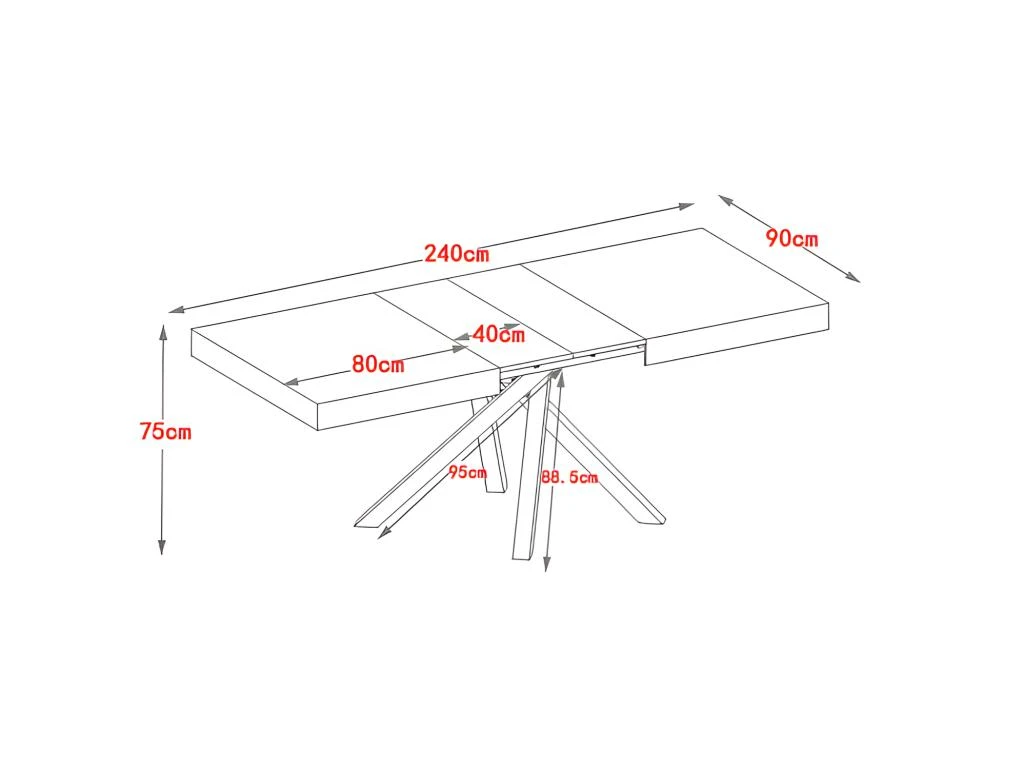 240cm

90cm

40cm

80cm

75cm

95cm

88.5cm