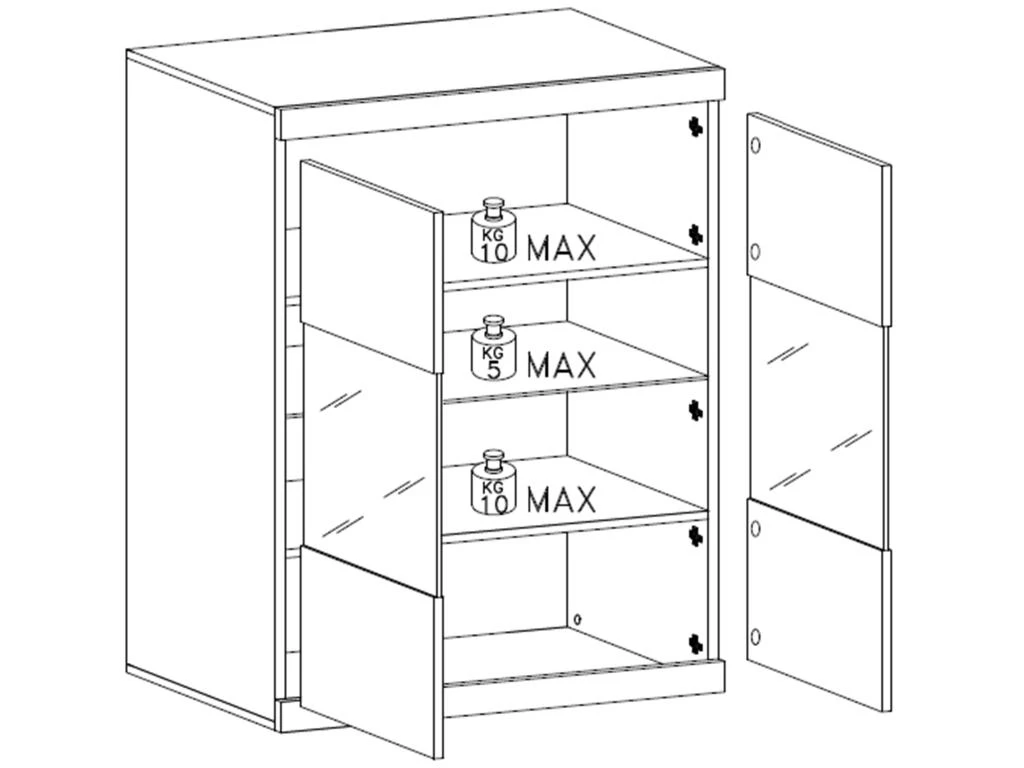 KG
10 MAX

KG
5 MAX

KG
10 MAX